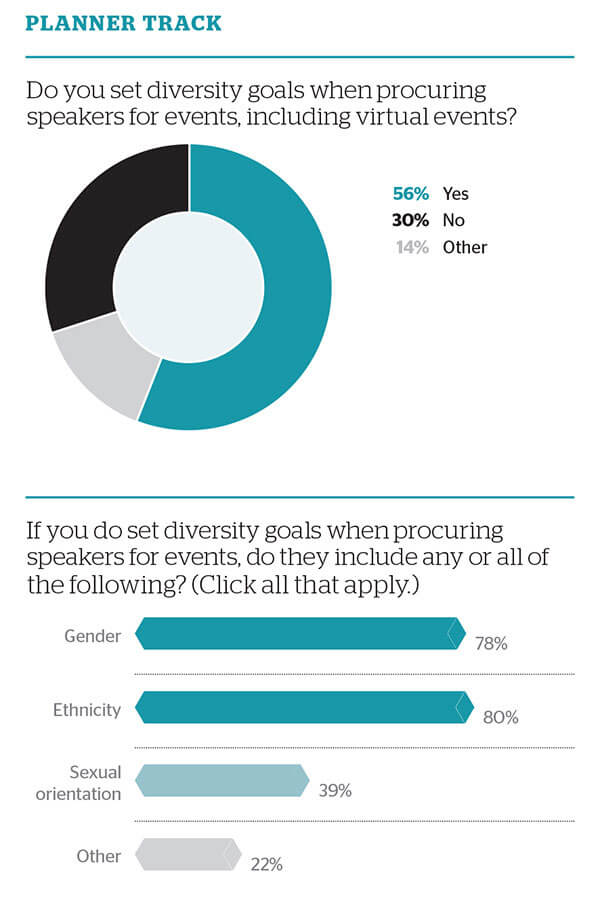 PLANNER TRACK

Do you set diversity goals when procuring speakers for events, including virtual events?

56% Yes
30% No
14% Other

If you do set diversity goals when procuring speakers for events, do they include any or all of the following? (Click all that apply.)

Gender 78%

Ethnicity 80%

Sexual orientation 39%

Other 22%