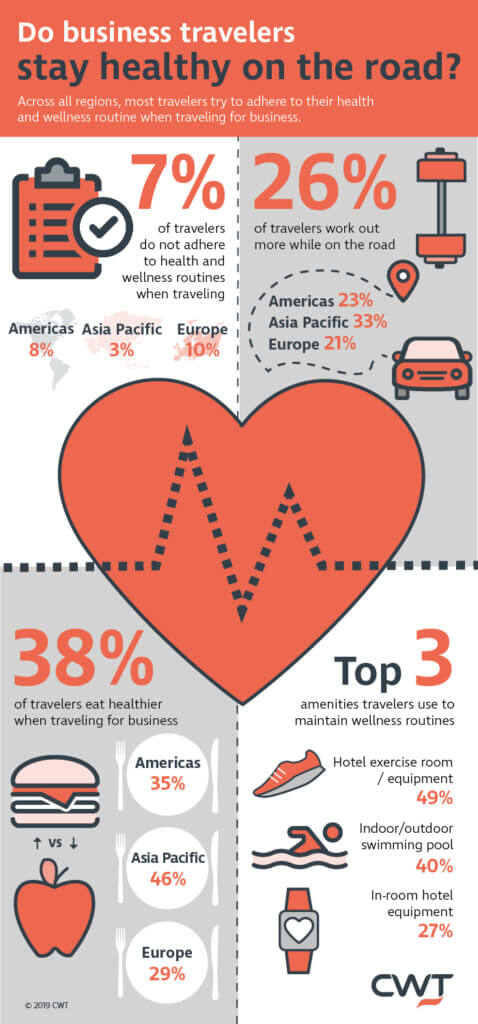 Do business travelers stay healthy on the road?

Across all regions, most travelers try to adhere to their health and wellness routine when traveling for business.

7%
of travelers do not adhere to health and wellness routines when traveling

Americas 8%
Asia Pacific 3%
Europe 10%

26%
of travelers work out more while on the road

Americas 23%
Asia Pacific 33%
Europe 21%

38%
of travelers eat healthier when traveling for business

↑ vs ↓

Americas 35%
Asia Pacific 46%
Europe 29%

Top 3
amenities travelers use to maintain wellness routines

Hotel exercise room / equipment 49%
Indoor/outdoor swimming pool 40%
In-room hotel equipment 27%

© 2019 CWT

CWT